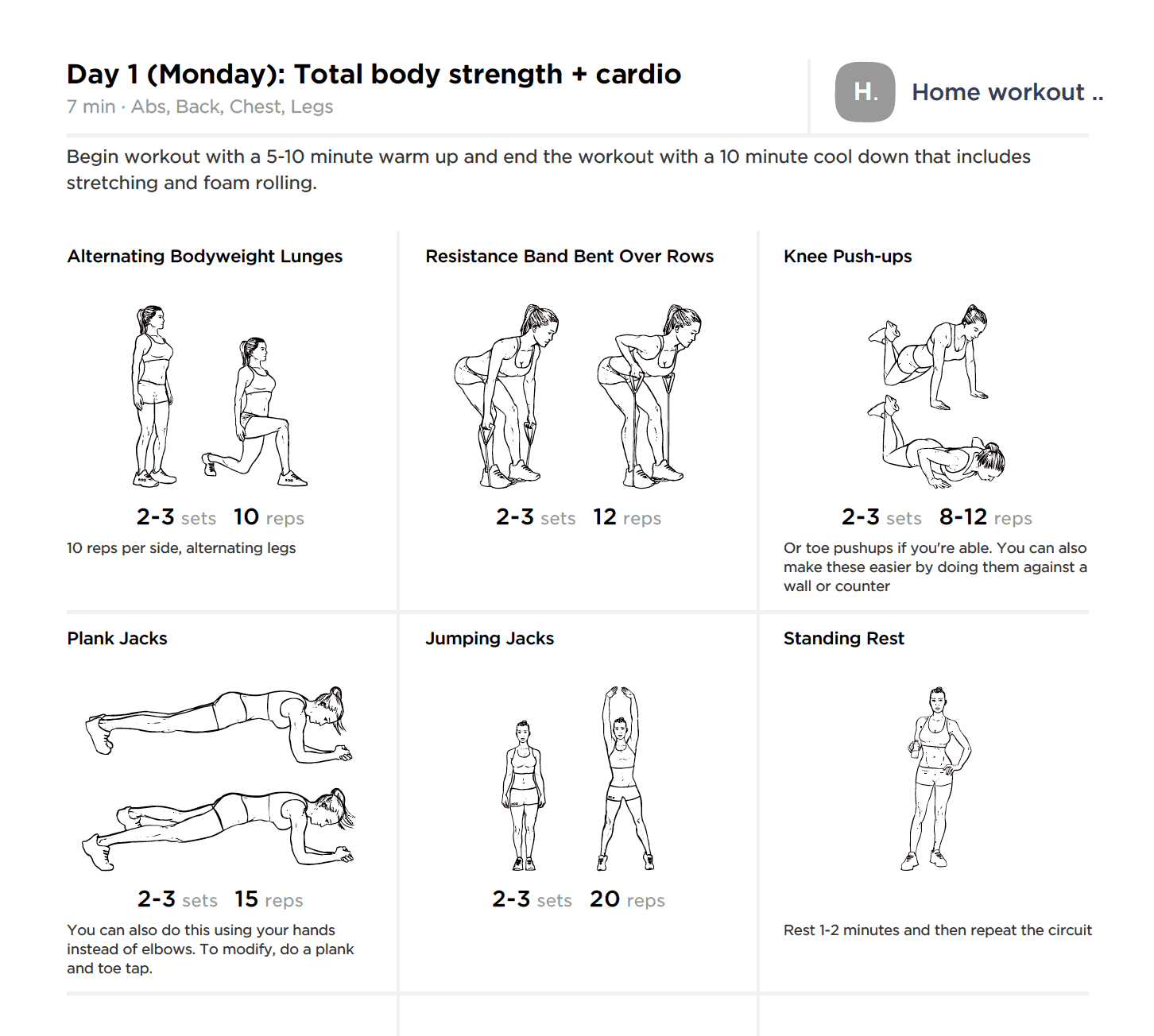 Day 1 (Monday): Total body strength + cardio
7 min · Abs, Back, Chest, Legs

H. Home workout ..

Begin workout with a 5-10 minute warm up and end the workout with a 10 minute cool down that includes stretching and foam rolling.

Alternating Bodyweight Lunges

2-3 sets 10 reps

10 reps per side, alternating legs

Resistance Band Bent Over Rows

2-3 sets 12 reps

Knee Push-ups

2-3 sets 8-12 reps

Or toe pushups if you're able. You can also make these easier by doing them against a wall or counter

Plank Jacks

2-3 sets 15 reps

You can also do this using your hands instead of elbows. To modify, do a plank and toe tap.

Jumping Jacks

2-3 sets 20 reps

Standing Rest

Rest 1-2 minutes and then repeat the circuit