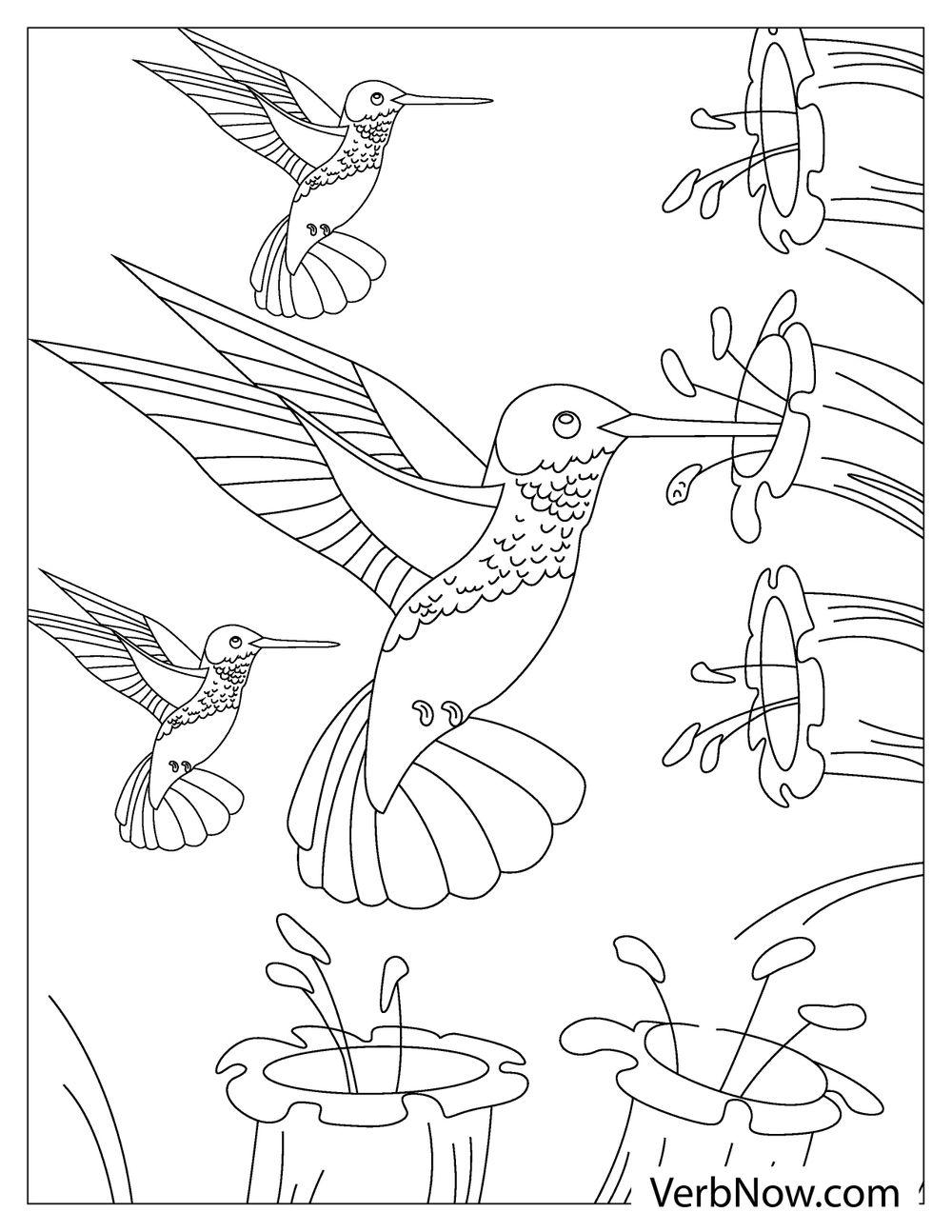 VerbNow.com