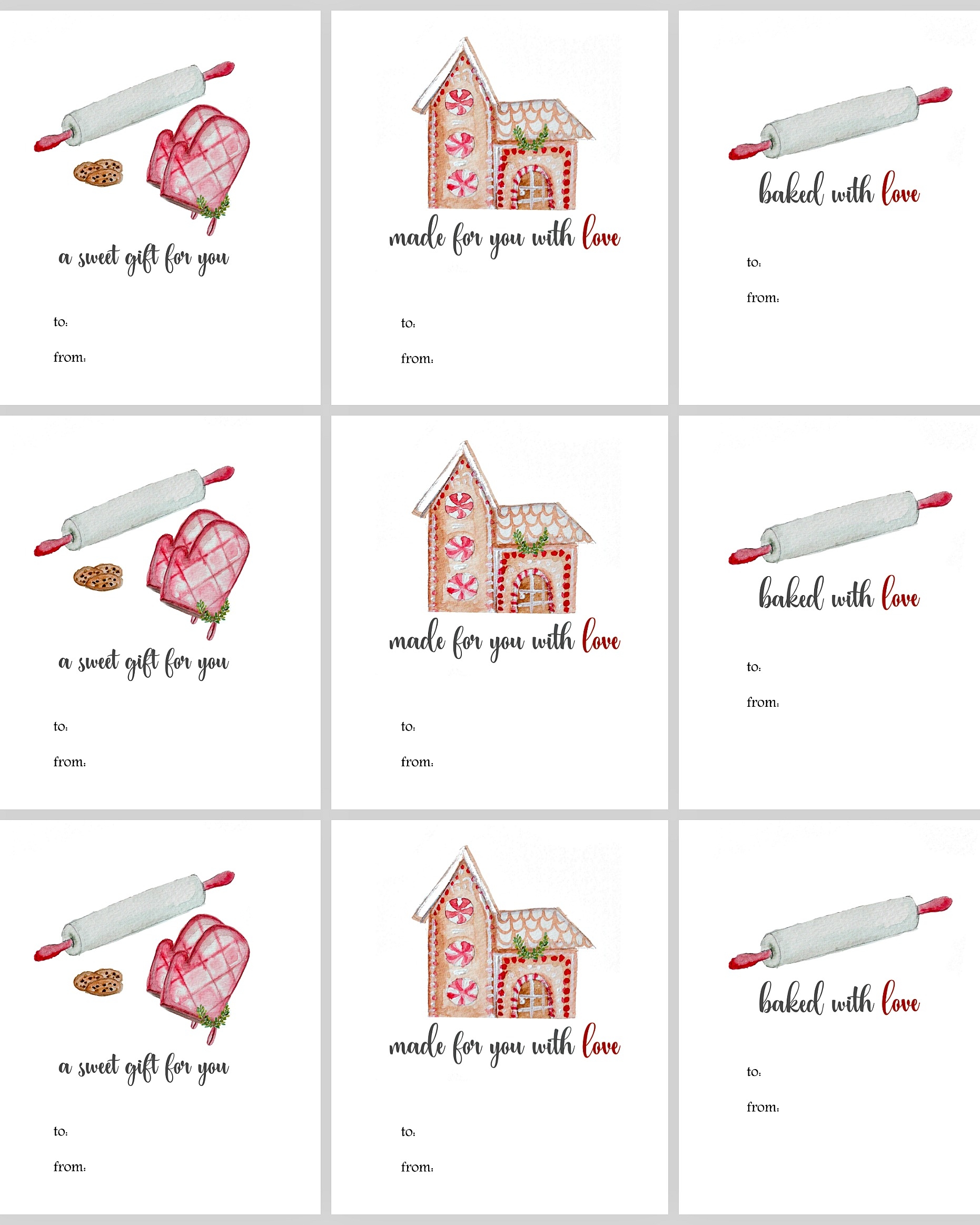 a sweet gift for you

to:

from:

made for you with love

to:

from:

baked with love

to:

from:

a sweet gift for you

to:

from:

made for you with love

to:

from:

baked with love

to:

from:

a sweet gift for you

to:

from:

made for you with love

to:

from:

baked with love

to:

from: