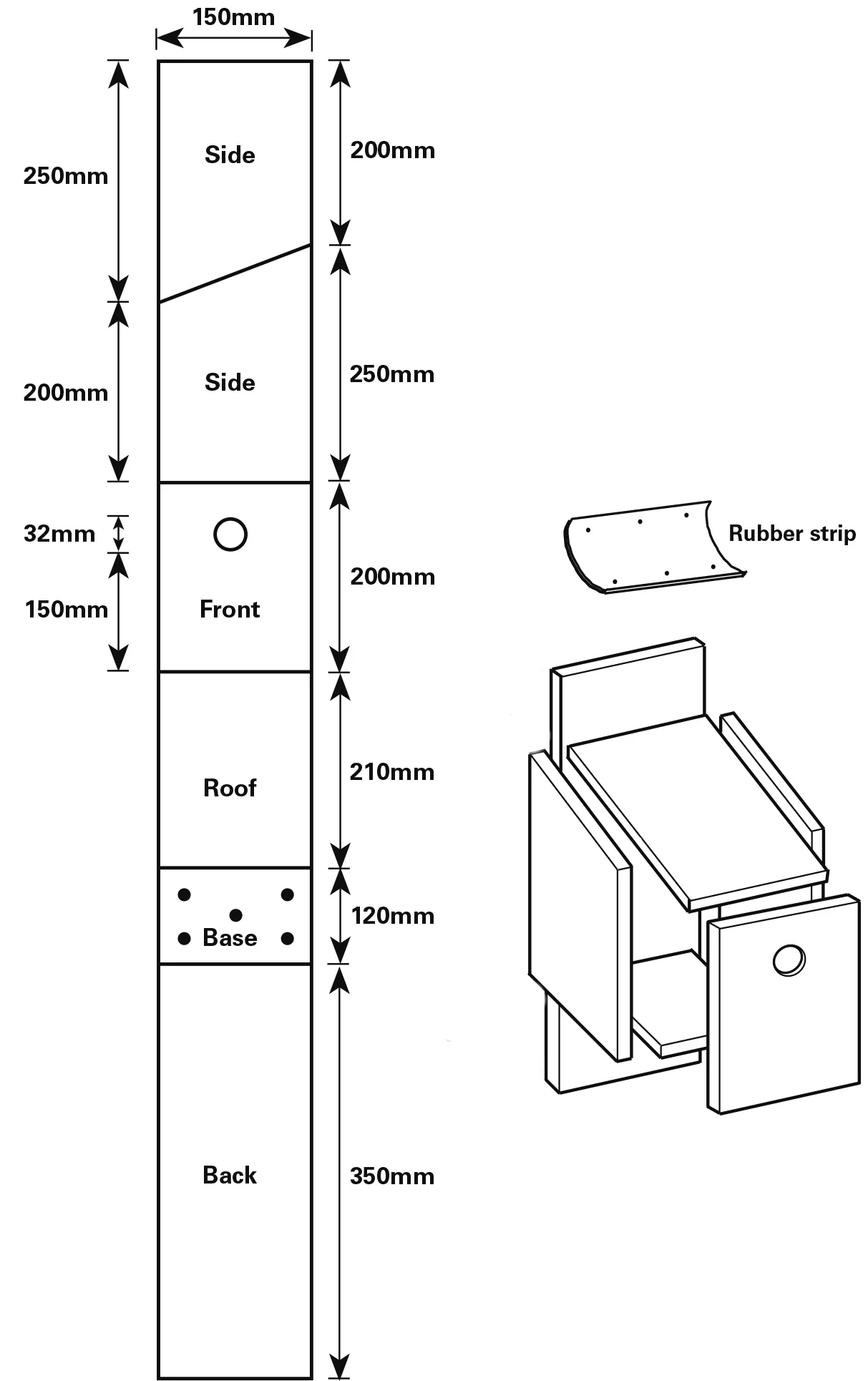 150mm

250mm

Side

200mm

200mm

Side

250mm

32mm

150mm

Front

200mm

Roof

210mm

Base

120mm

Back

350mm

Rubber strip