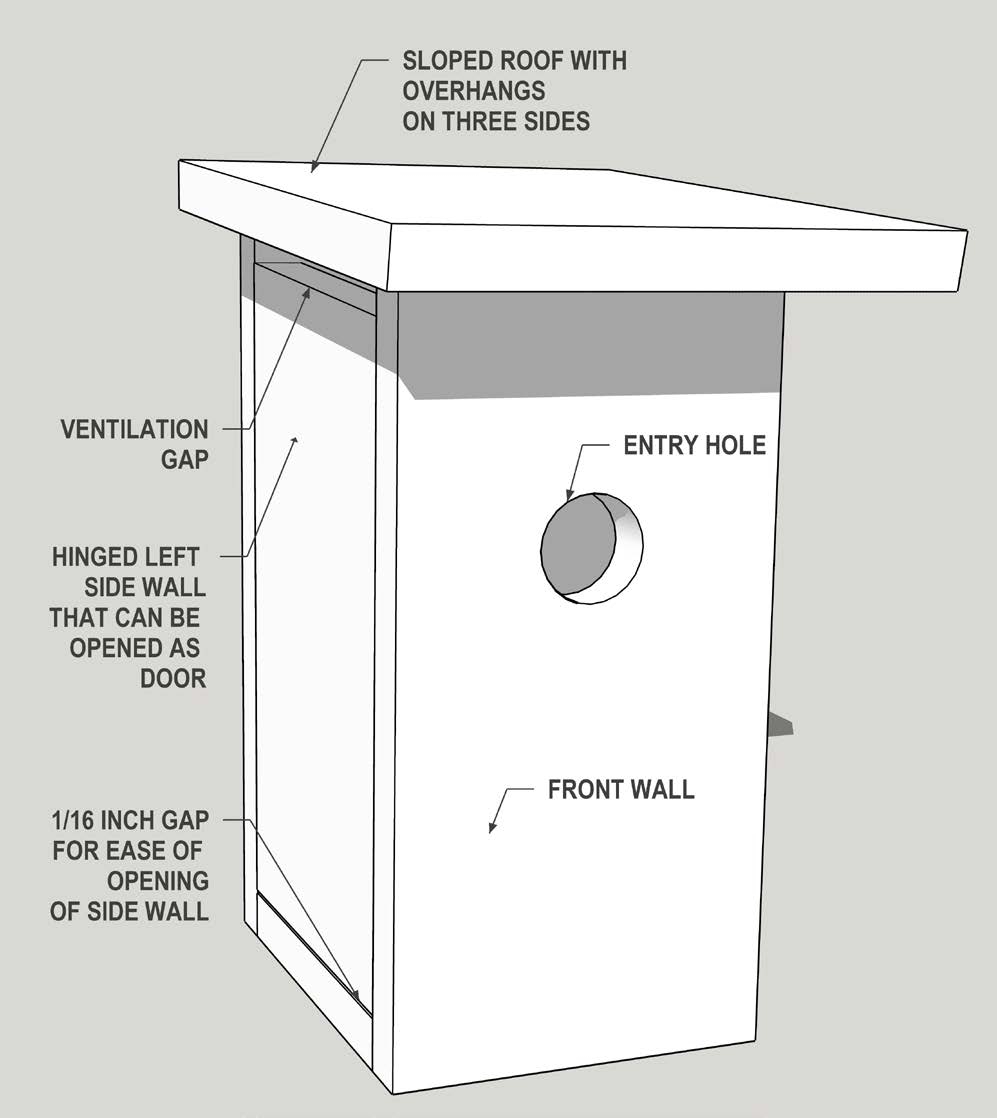 SLOPED ROOF WITH OVERHANGS ON THREE SIDES

VENTILATION GAP

ENTRY HOLE

HINGED LEFT SIDE WALL THAT CAN BE OPENED AS DOOR

FRONT WALL

1/16 INCH GAP FOR EASE OF OPENING OF SIDE WALL