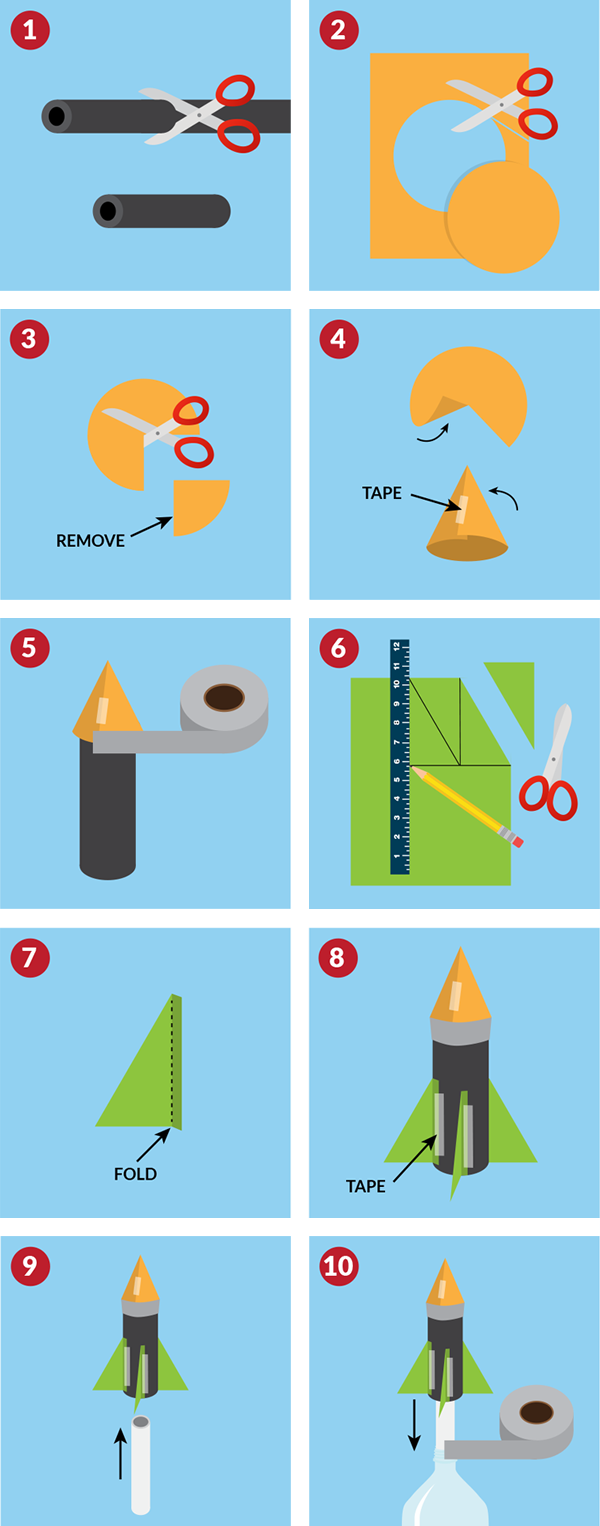 1

2

3

REMOVE

4

TAPE

5

6

1 2 3 4 5 6 7 8 9 10 11 12

7

FOLD

8

TAPE

9

10